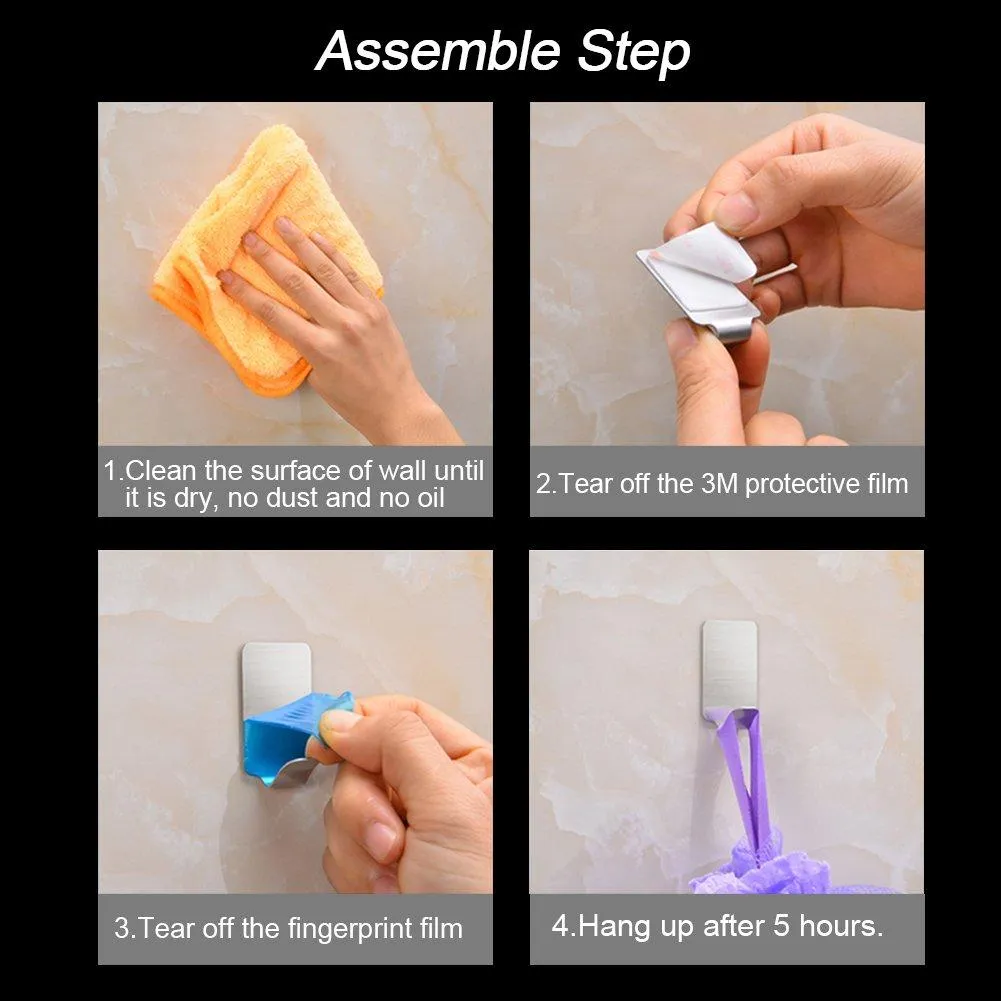 Assemble Step

1.Clean the surface of wall until it is dry, no dust and no oil

2.Tear off the 3M protective film

3.Tear off the fingerprint film

4.Hang up after 5 hours.