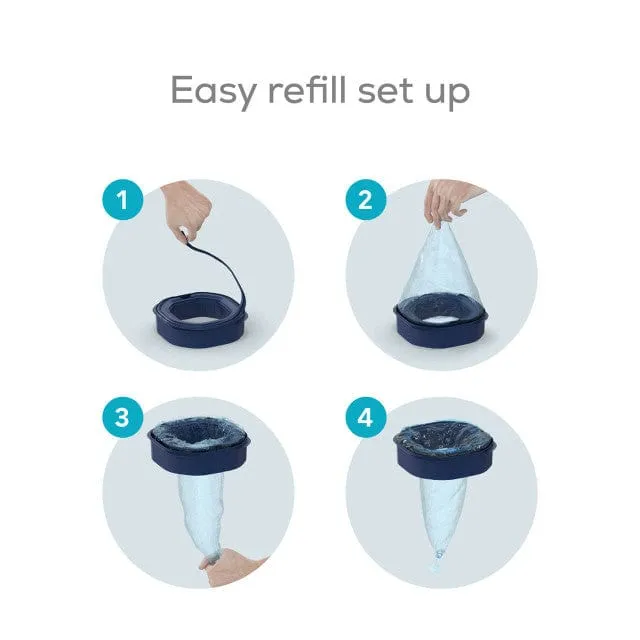 Easy refill set up

1

2

3

4