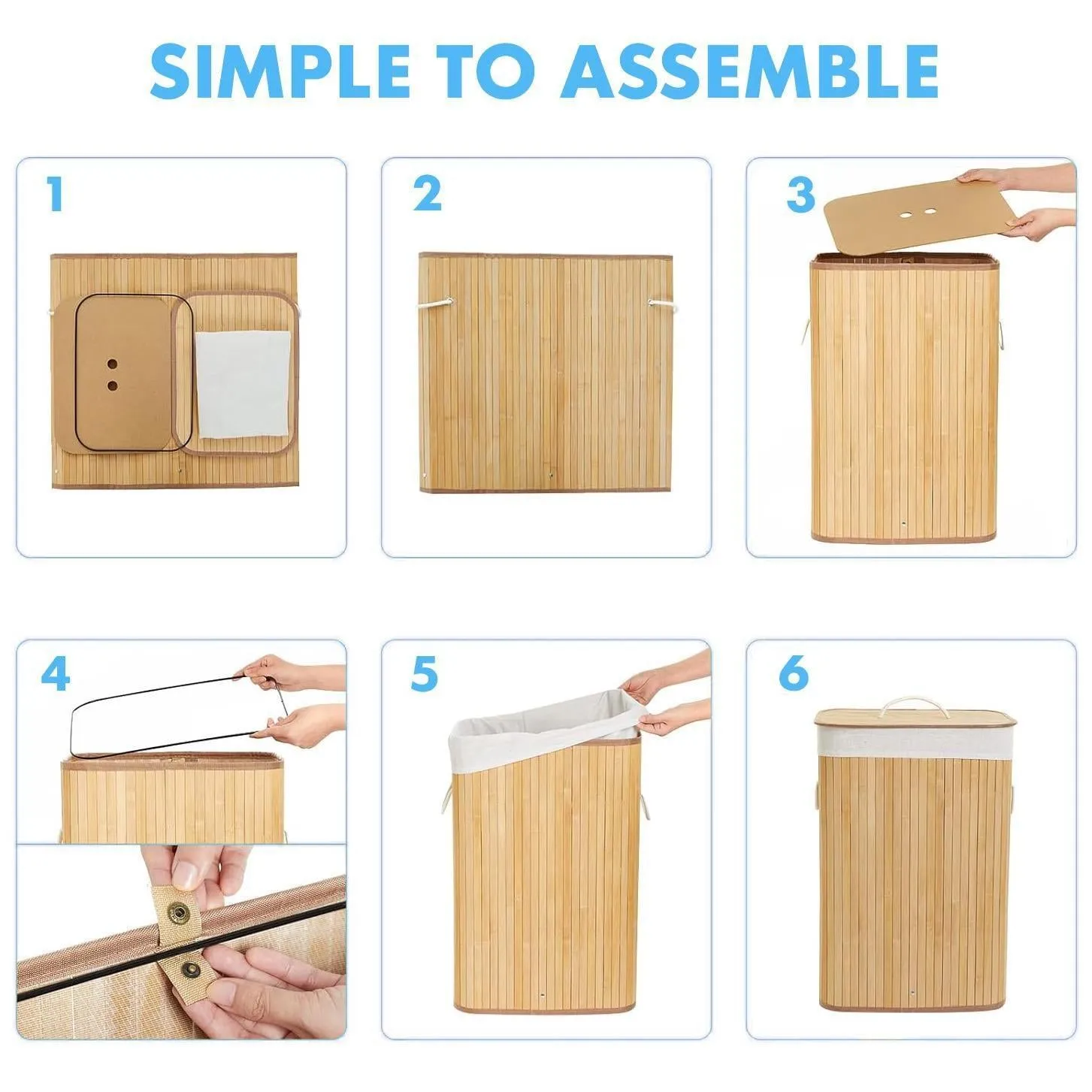 SIMPLE TO ASSEMBLE

1

2

3

4

5

6