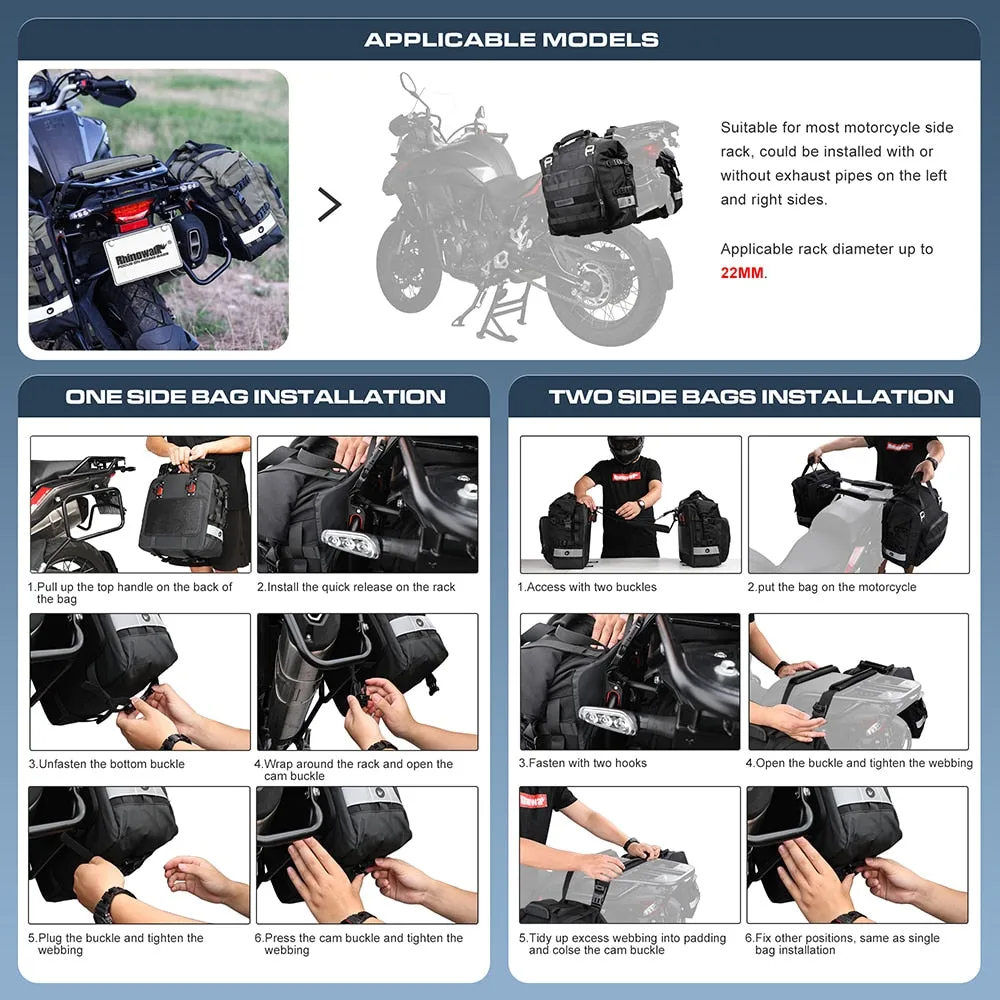 APPLICABLE MODELS

Rhinowalk

Suitable for most motorcycle side rack, could be installed with or without exhaust pipes on the left and right sides.

Applicable rack diameter up to 22MM.

ONE SIDE BAG INSTALLATION

1.Pull up the top handle on the back of the bag

2.Install the quick release on the rack

3.Unfasten the bottom buckle

4.Wrap around the rack and open the cam buckle

5.Plug the buckle and tighten the webbing

6.Press the cam buckle and tighten the webbing

TWO SIDE BAGS INSTALLATION

1.Access with two buckles

2.put the bag on the motorcycle

3.Fasten with two hooks

4.Open the buckle and tighten the webbing

5.Tidy up excess webbing into padding and colse the cam buckle

6.Fix other positions, same as single bag installation